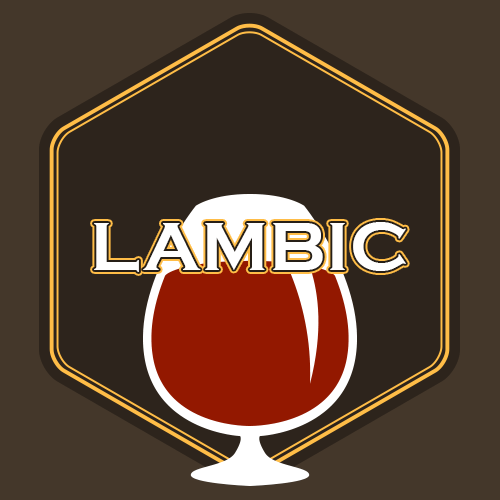 LAMBIC